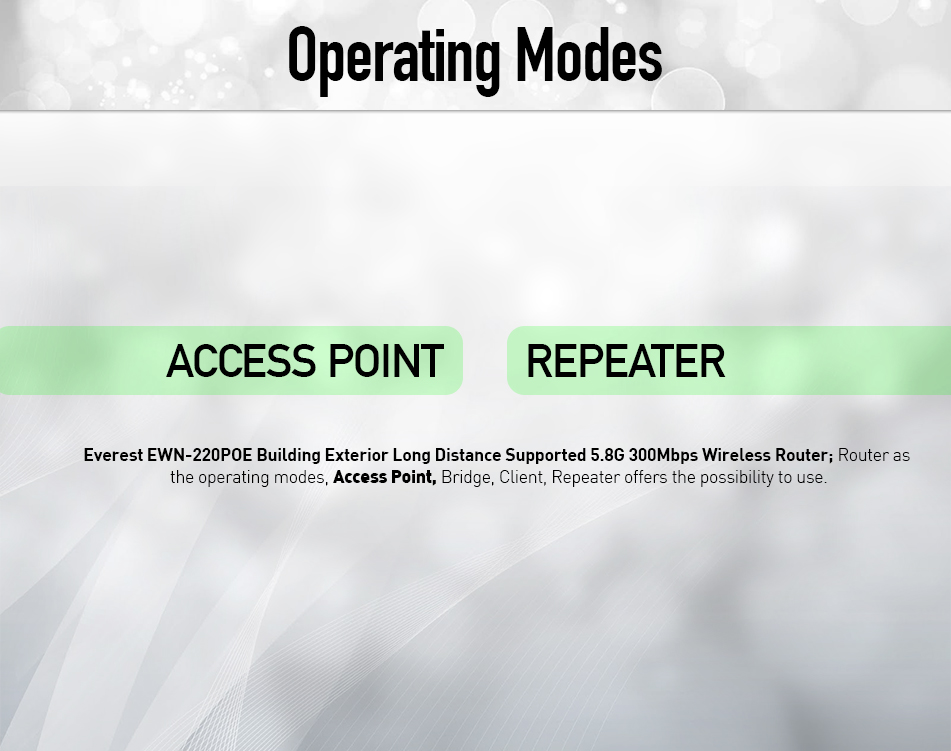 Operating Modes

ACCESS POINT

REPEATER

Everest EWN-220POE Building Exterior Long Distance Supported 5.8G 300Mbps Wireless Router; Router as the operating modes, Access Point, Bridge, Client, Repeater offers the possibility to use.