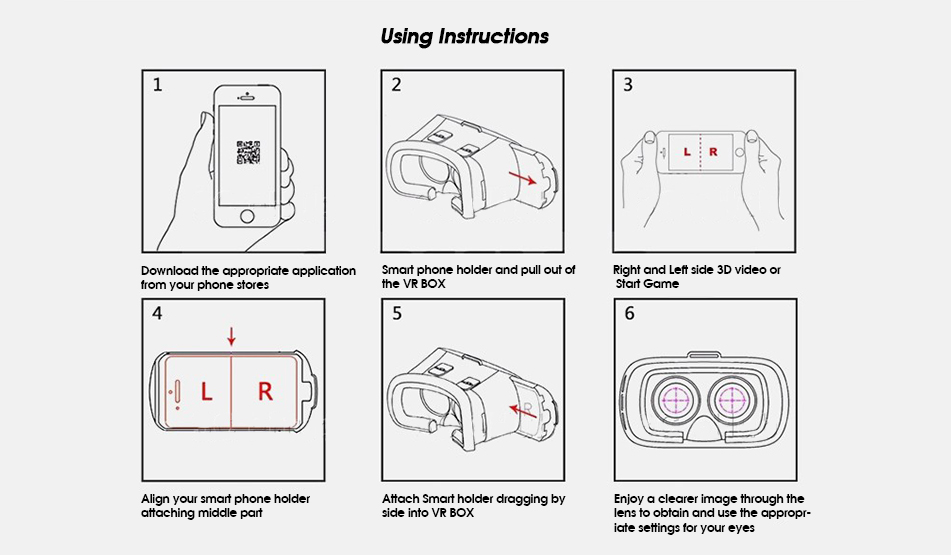 Using Instructions

1

Download the appropriate application from your phone stores

2

Smart phone holder and pull out of the VR BOX

3

L R

Right and Left side 3D video or Start Game

4

L R

Align your smart phone holder attaching middle part

5

Attach Smart holder dragging by side into VR BOX

6

Enjoy a clearer image through the lens to obtain and use the appropriate settings for your eyes