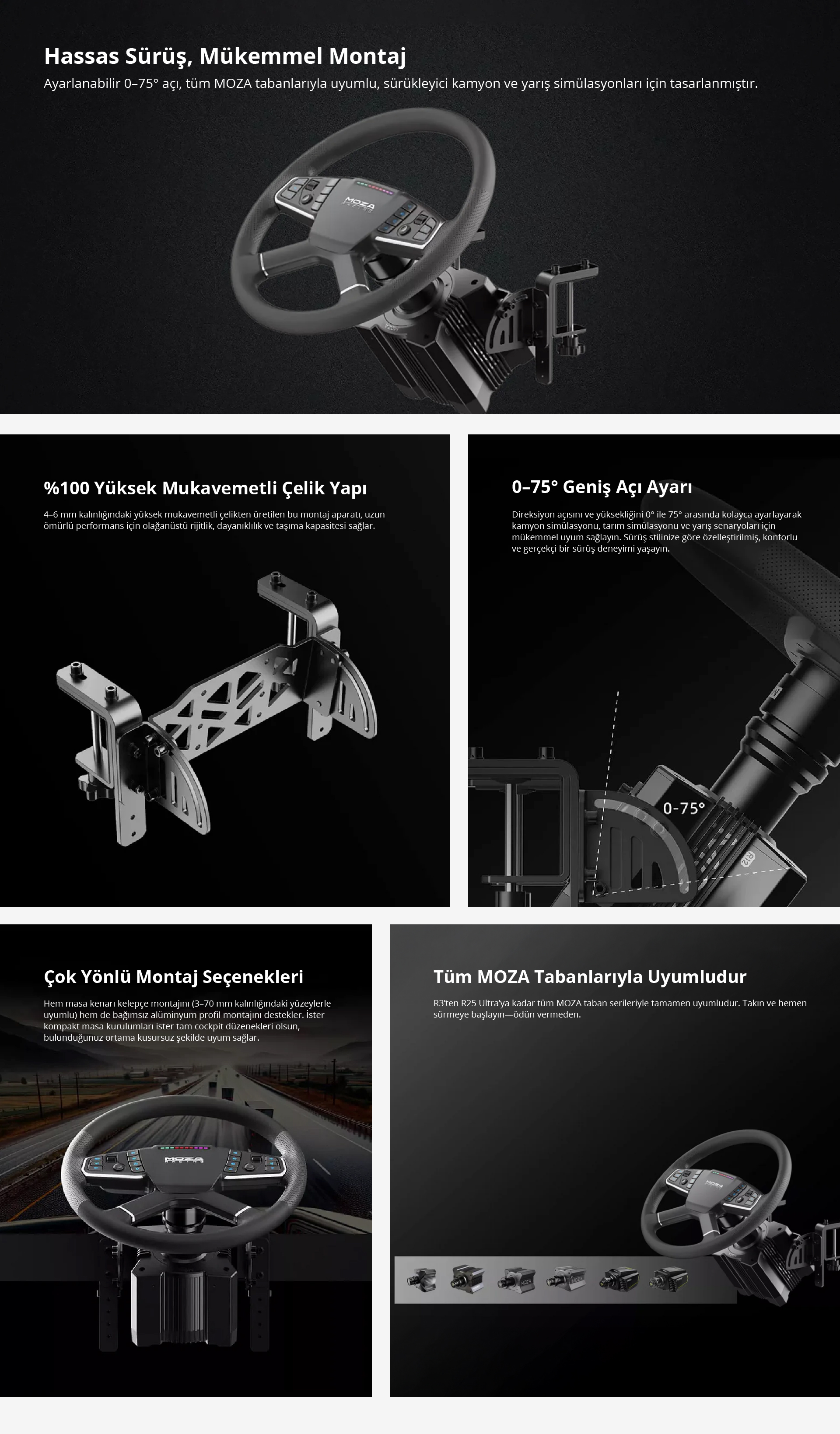 Hassas Sürüş, Mükemmel Montaj

Ayarlanabilir 0–75° açı, tüm MOZA tabanlarıyla uyumlu, sürükleyici kamyon ve yarış simülasyonları için tasarlanmıştır.

MOZA

%100 Yüksek Mukavemetli Çelik Yapı

4–6 mm kalınlığındaki yüksek mukavemetli çelikten üretilen bu montaj aparatı, uzun ömürlü performans için olağanüstü rijitlik, dayanıklılık ve taşıma kapasitesi sağlar.

0–75° Geniş Açı Ayarı

Direksiyon açısını ve yüksekliğini 0° ile 75° arasında kolayca ayarlayarak kamyon simülasyonu, tarım simülasyonu ve yarış senaryoları için mükemmel uyum sağlayın. Sürüş stilinize göre özelleştirilmiş, konforlu ve gerçekçi bir sürüş deneyimi yaşayın.

0-75°

R12

Çok Yönlü Montaj Seçenekleri

Hem masa kenarı kelepçe montajını (3–70 mm kalınlığındaki yüzeylerle uyumlu) hem de bağımsız alüminyum profil montajını destekler. İster kompakt masa kurulumları ister tam cockpit düzenekleri olsun, bulunduğunuz ortama kusursuz şekilde uyum sağlar.

MOZA

Tüm MOZA Tabanlarıyla Uyumludur

R3'ten R25 Ultra'ya kadar tüm MOZA taban serileriyle tamamen uyumludur. Takın ve hemen sürmeye başlayın—ödün vermeden.

MOZA